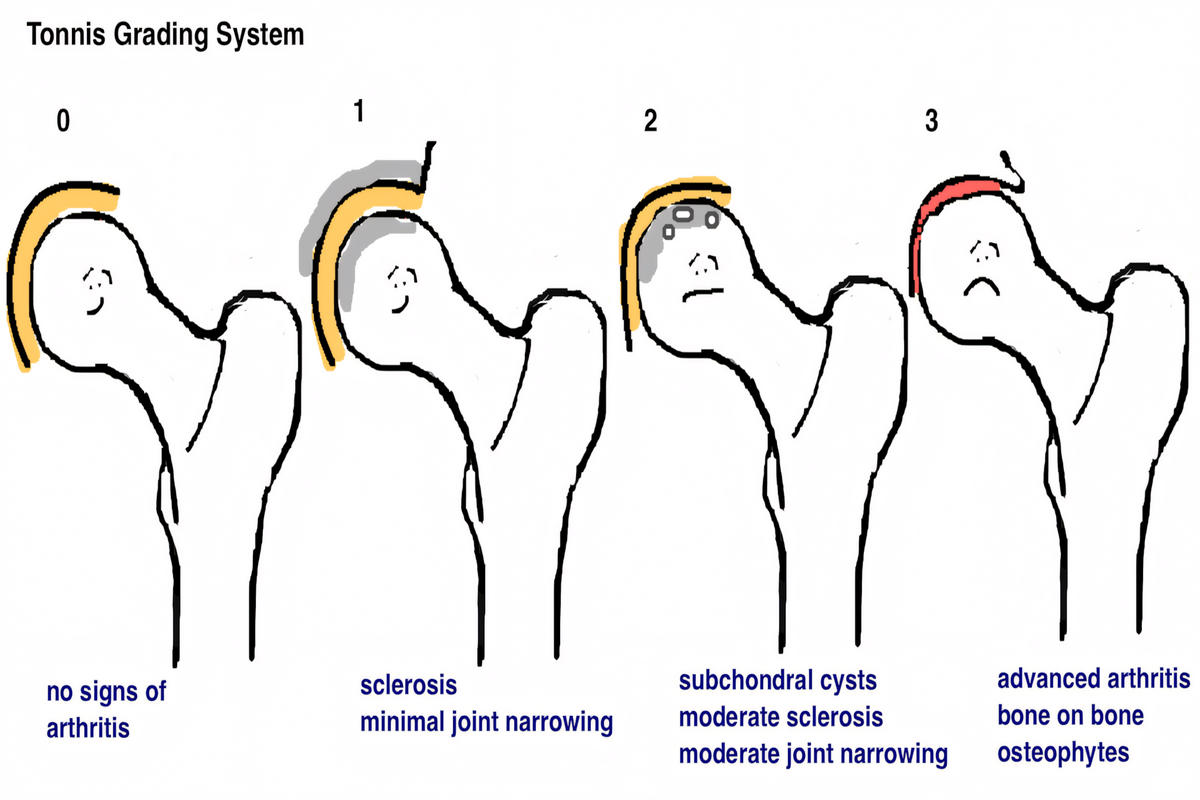 Tonnis Grading System

0

1

2

3

no signs of arthritis

sclerosis
minimal joint narrowing

subchondral cysts
moderate sclerosis
moderate joint narrowing

advanced arthritis
bone on bone
osteophytes